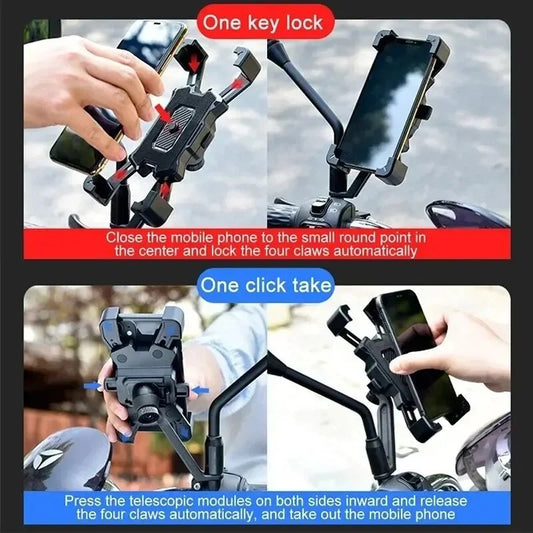 One key lock

Close the mobile phone to the small round point in the center and lock the four claws automatically

One click take

Press the telescopic modules on both sides inward and release the four claws automatically, and take out the mobile phone