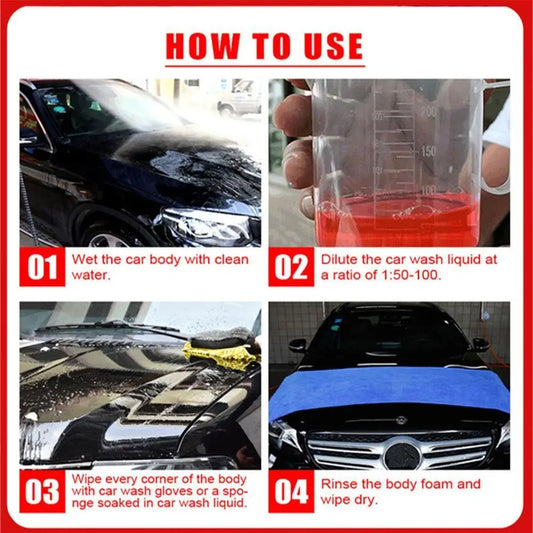 HOW TO USE

200
150
100

01 Wet the car body with clean water.

02 Dilute the car wash liquid at a ratio of 1:50-100.

03 Wipe every corner of the body with car wash gloves or a sponge soaked in car wash liquid.

04 Rinse the body foam and wipe dry.