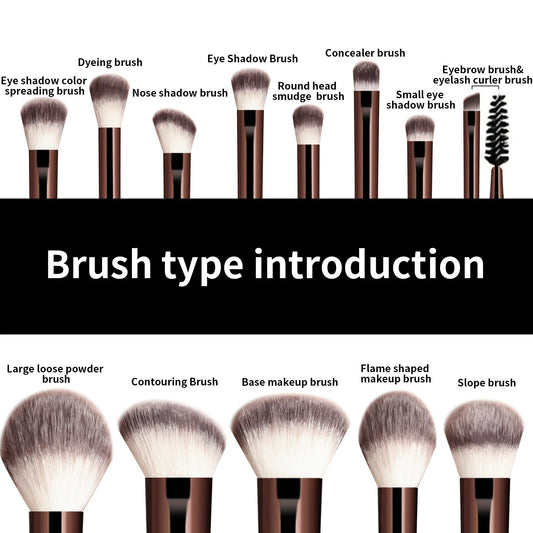 Eye shadow color spreading brush

Dyeing brush

Nose shadow brush

Eye Shadow Brush

Round head smudge brush

Concealer brush

Small eye shadow brush

Eyebrow brush& eyelash curler brush

Brush type introduction

Large loose powder brush

Contouring Brush

Base makeup brush

Flame shaped makeup brush

Slope brush