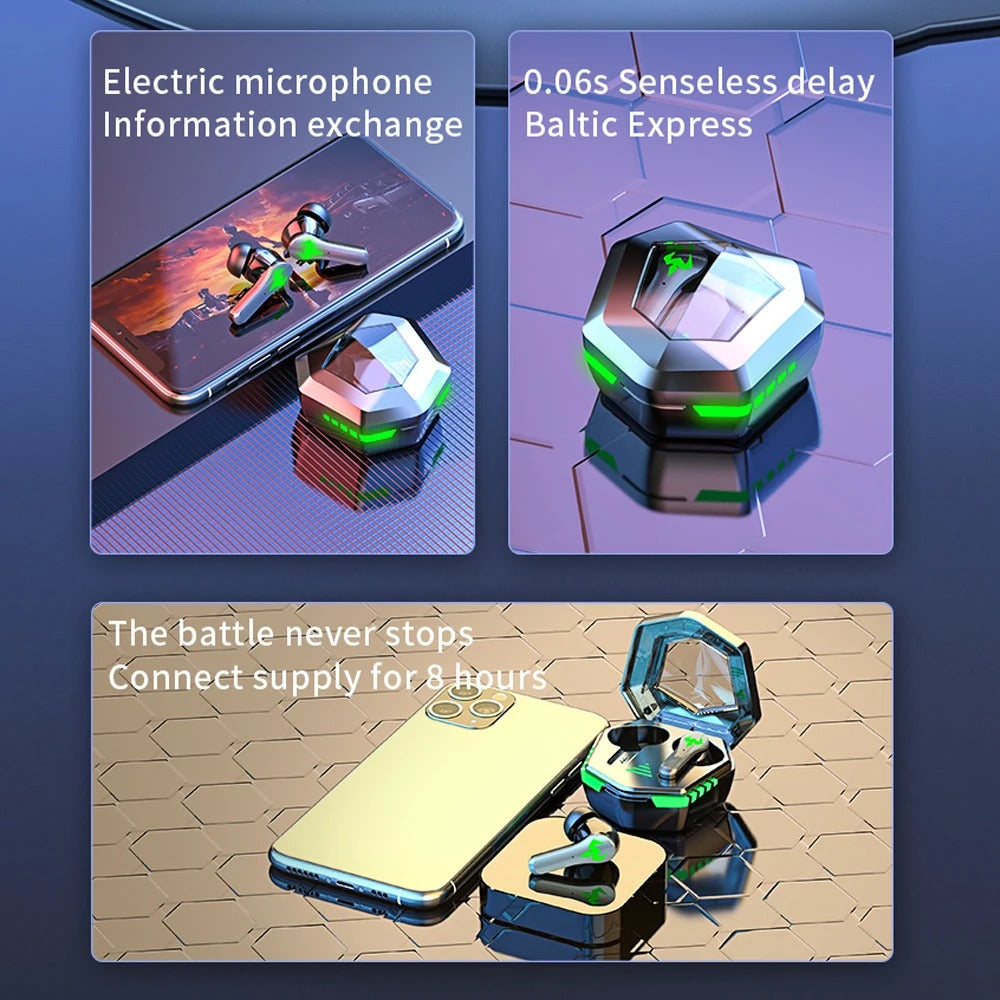 Electric microphone
Information exchange

0.06s Senseless delay
Baltic Express

The battle never stops
Connect supply for 8 hours